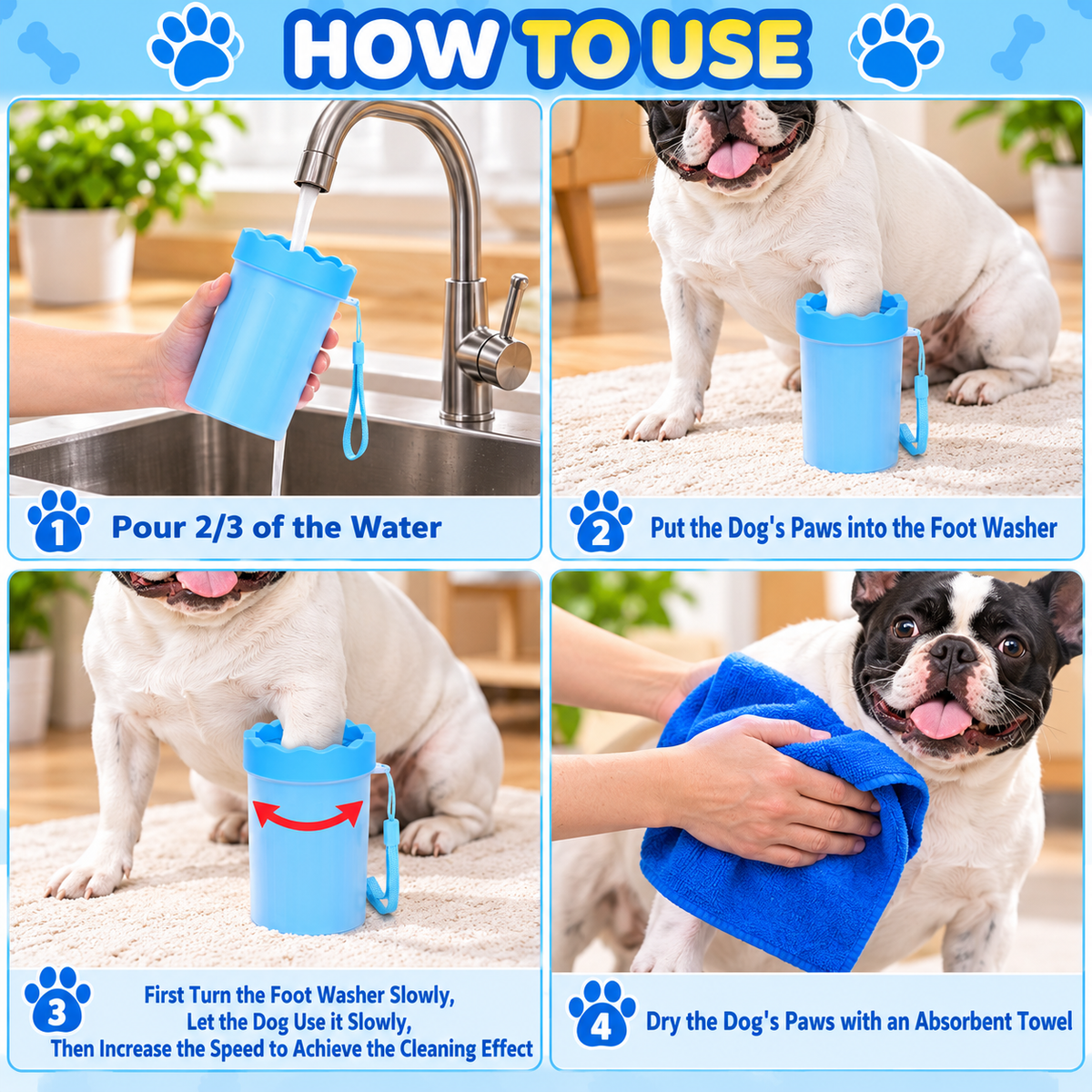 HOW TO USE

1 Pour 2/3 of the Water

2 Put the Dog's Paws into the Foot Washer

3 First Turn the Foot Washer Slowly, Let the Dog Use it Slowly, Then Increase the Speed to Achieve the Cleaning Effect

4 Dry the Dog's Paws with an Absorbent Towel